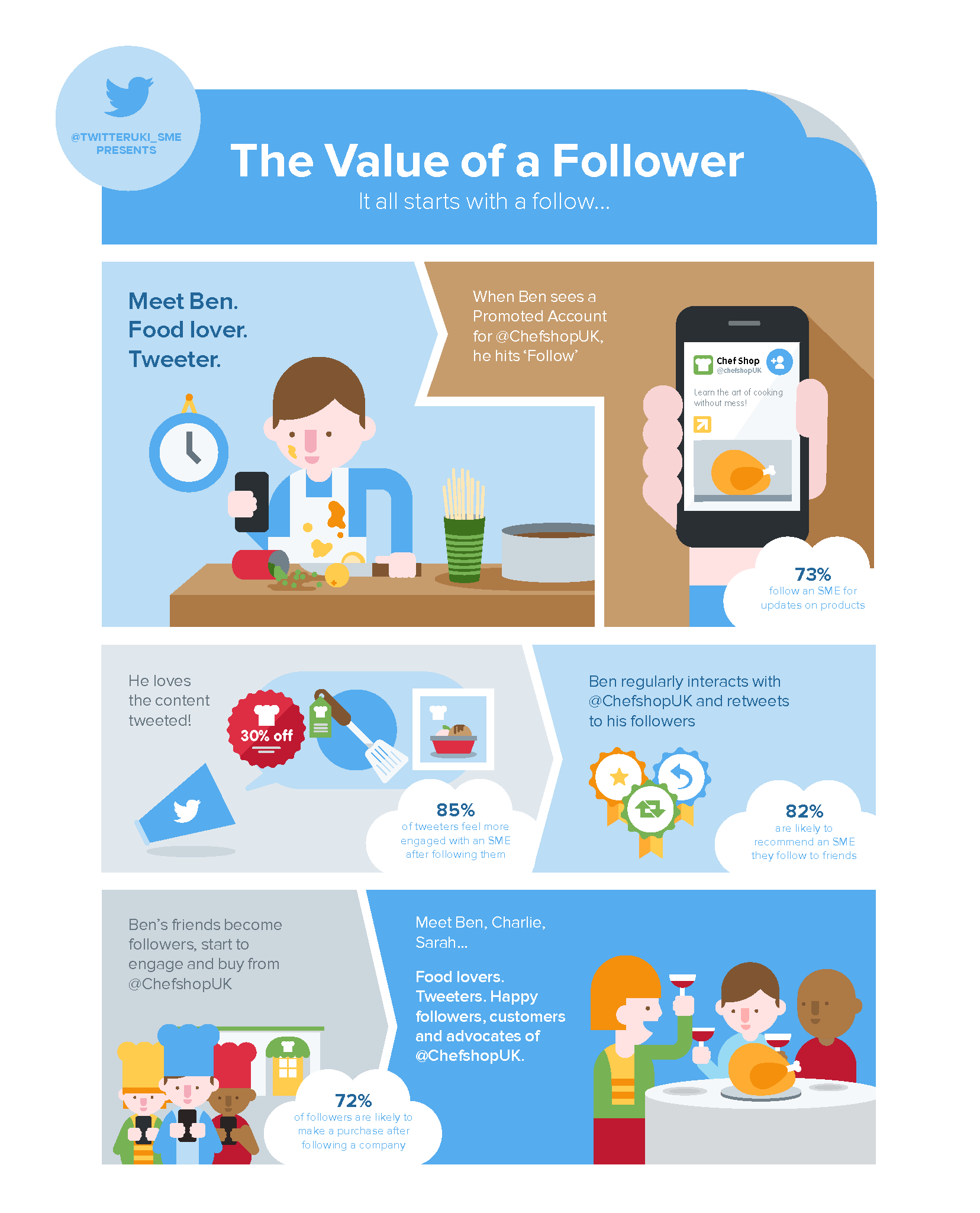 @TWITTERUKI_SME PRESENTS

The Value of a Follower

It all starts with a follow...

Meet Ben. Food lover. Tweeter.

When Ben sees a Promoted Account for @ChefshopUK, he hits 'Follow'

Chef Shop
@chefshopUK

Learn the art of cooking without mess!

73%
follow an SME for updates on products

He loves the content tweeted!

30% off

85%
of tweeters feel more engaged with an SME after following them

Ben regularly interacts with @ChefshopUK and retweets to his followers

82%
are likely to recommend an SME they follow to friends

Ben's friends become followers, start to engage and buy from @ChefshopUK

72%
of followers are likely to make a purchase after following a company

Meet Ben, Charlie, Sarah...

Food lovers. Tweeters. Happy followers, customers and advocates of @ChefshopUK.